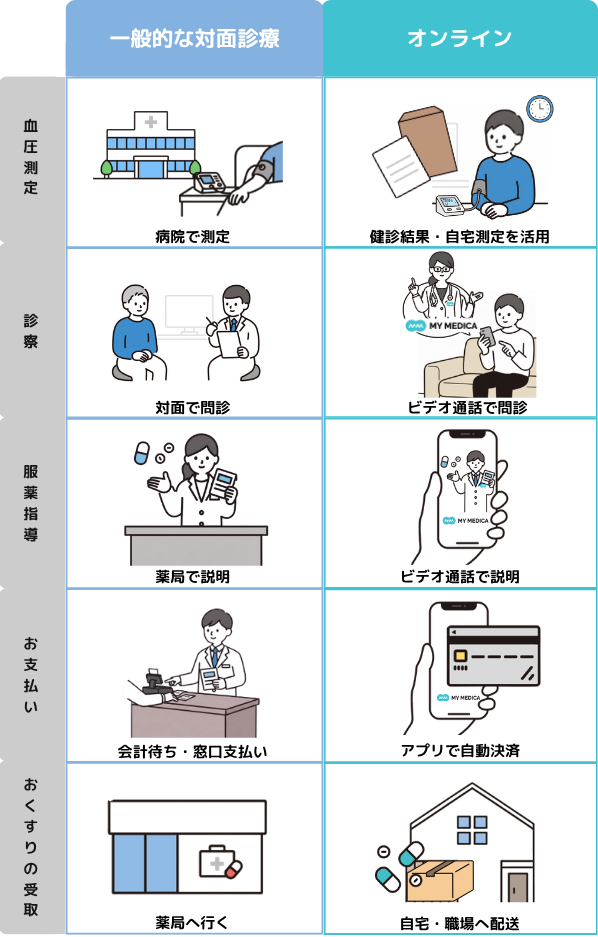 | | 一般的な対面診療 | オンライン |
|---|---|---|
| 血圧測定 | 病院で測定 | 健診結果・自宅測定を活用 |
| 診察 | 対面で問診 | MY MEDICA ビデオ通話で問診 |
| 服薬指導 | 薬局で説明 | MY MEDICA ビデオ通話で説明 |
| お支払い | 会計待ち・窓口支払い | MY MEDICA アプリで自動決済 |
| おくすりの受取 | 薬局へ行く | 自宅・職場へ配送 |