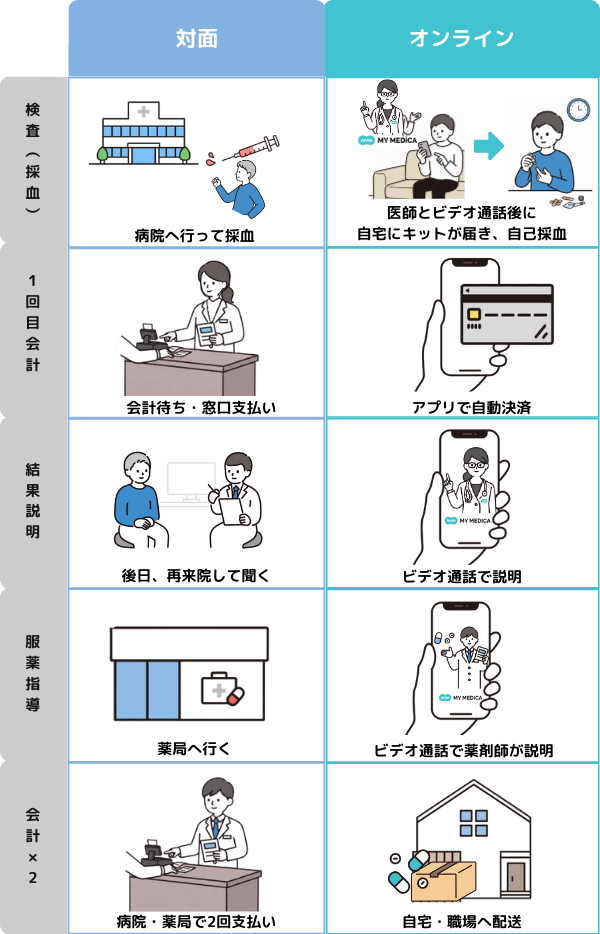 | | 対面 | オンライン |
|---|---|---|
| 検査（採血） | 病院へ行って採血 | MY MEDICA 医師とビデオ通話後に自宅にキットが届き、自己採血 |
| 1回目会計 | 会計待ち・窓口支払い | アプリで自動決済 |
| 結果説明 | 後日、再来院して聞く | MY MEDICA ビデオ通話で説明 |
| 服薬指導 | 薬局へ行く | MY MEDICA ビデオ通話で薬剤師が説明 |
| 会計×2 | 病院・薬局で2回支払い | 自宅・職場へ配送 |