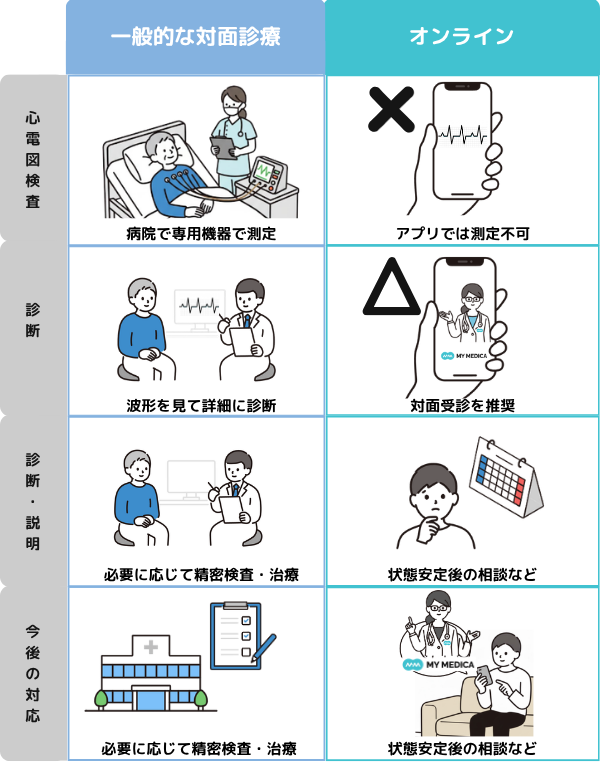 | | 一般的な対面診療 | オンライン |
|---|---|---|
| 心電図検査 | 病院で専用機器で測定 | ✕ アプリでは測定不可 |
| 診断 | 波形を見て詳細に診断 | △ MY MEDICA 対面受診を推奨 |
| 診断・説明 | 必要に応じて精密検査・治療 | 状態安定後の相談など |
| 今後の対応 | 必要に応じて精密検査・治療 | MY MEDICA 状態安定後の相談など |